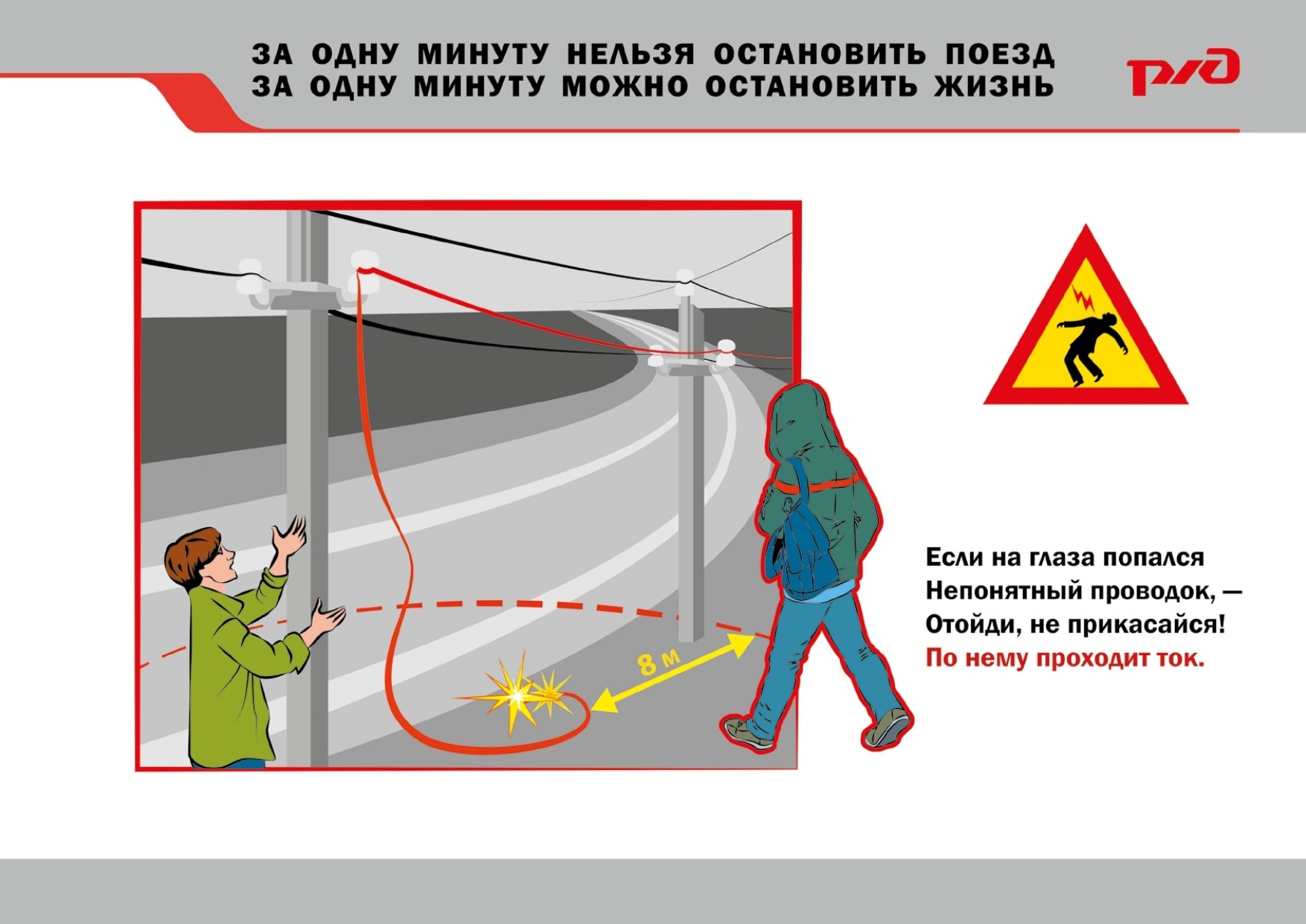 ЗА ОДНУ МИНУТУ НЕЛЬЗЯ ОСТАНОВИТЬ ПОЕЗД
ЗА ОДНУ МИНУТУ МОЖНО ОСТАНОВИТЬ ЖИЗНЬ

РЖД

8 м

Если на глаза попался
Непонятный проводок, —
Отойди, не прикасайся!
По нему проходит ток.